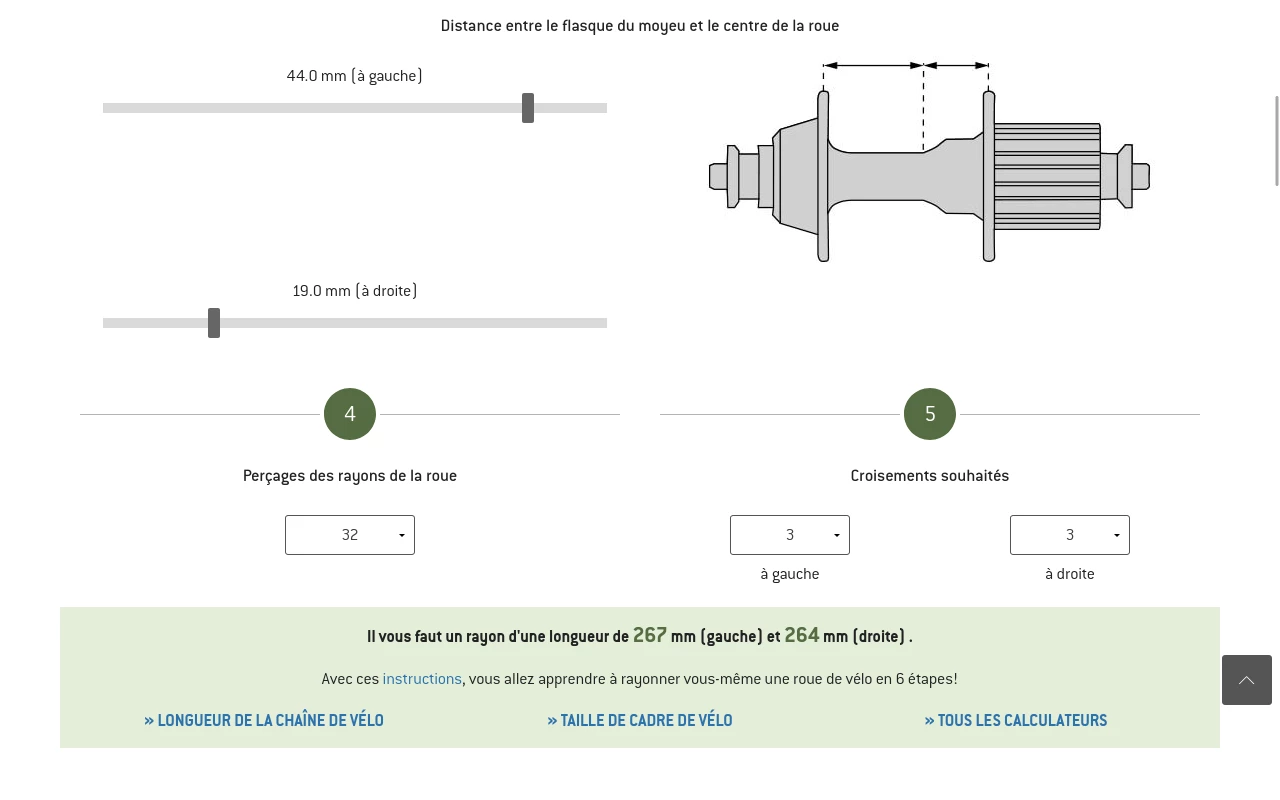 Distance entre le flasque du moyeu et le centre de la roue

44.0 mm (à gauche)

19.0 mm (à droite)

4

Perçages des rayons de la roue

32

5

Croisements souhaités

3

à gauche

3

à droite

Il vous faut un rayon d'une longueur de 267 mm (gauche) et 264 mm (droite) .

Avec ces instructions, vous allez apprendre à rayonner vous-même une roue de vélo en 6 étapes!

» LONGUEUR DE LA CHAÎNE DE VÉLO

» TAILLE DE CADRE DE VÉLO

» TOUS LES CALCULATEURS